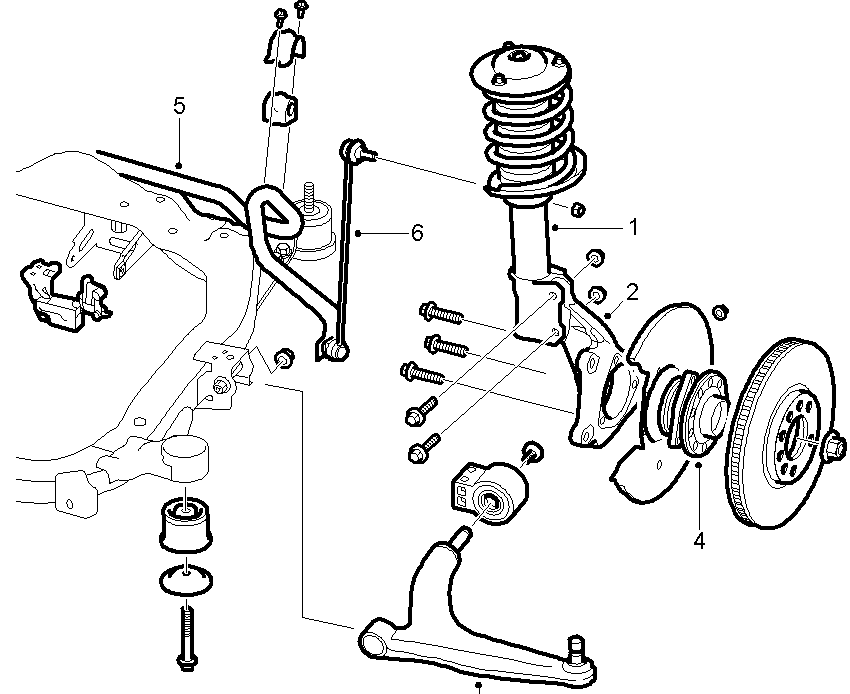 5
6
1
2
4